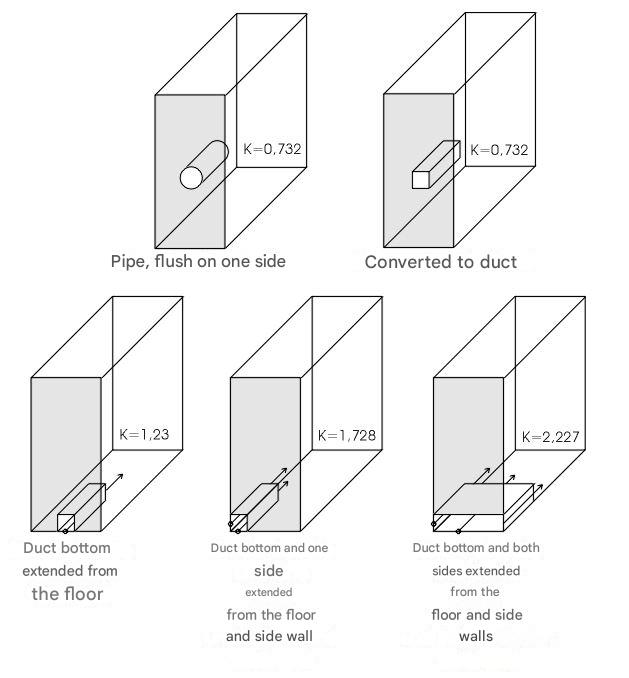 K=0,732

Pipe, flush on one side

K=0,732

Converted to duct

K=1,23

Duct bottom extended from the floor

K=1,728

Duct bottom and one side extended from the floor and side wall

K=2,227

Duct bottom and both sides extended from the floor and side walls